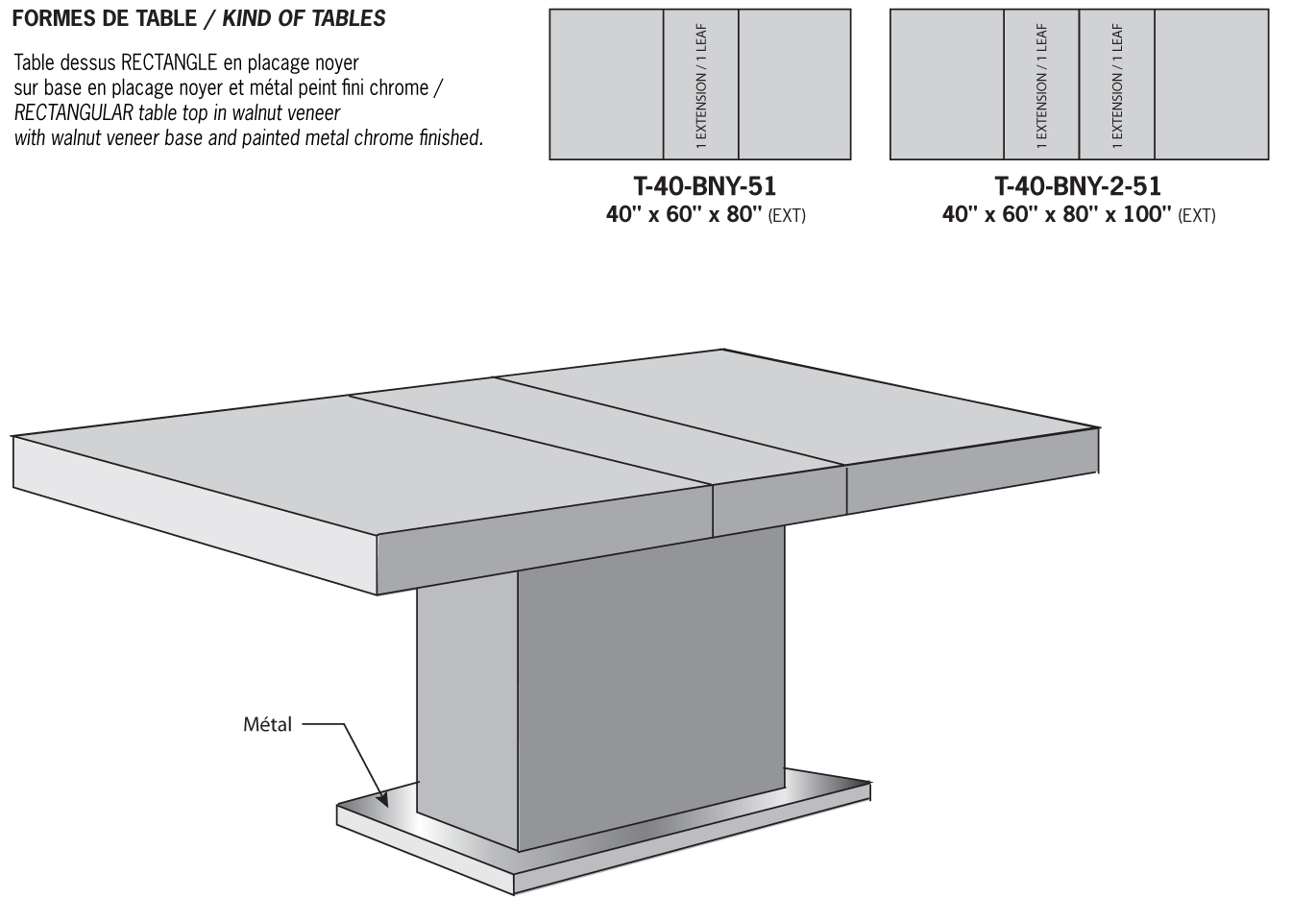 FORMES DE TABLE / KIND OF TABLES

Table dessus RECTANGLE en placage noyer sur base en placage noyer et métal peint fini chrome / RECTANGULAR table top in walnut veneer with walnut veneer base and painted metal chrome finished.

1 EXTENSION / 1 LEAF

T-40-BNY-51
40" x 60" x 80" (EXT)

1 EXTENSION / 1 LEAF

1 EXTENSION / 1 LEAF

T-40-BNY-2-51
40" x 60" x 80" x 100" (EXT)

Métal